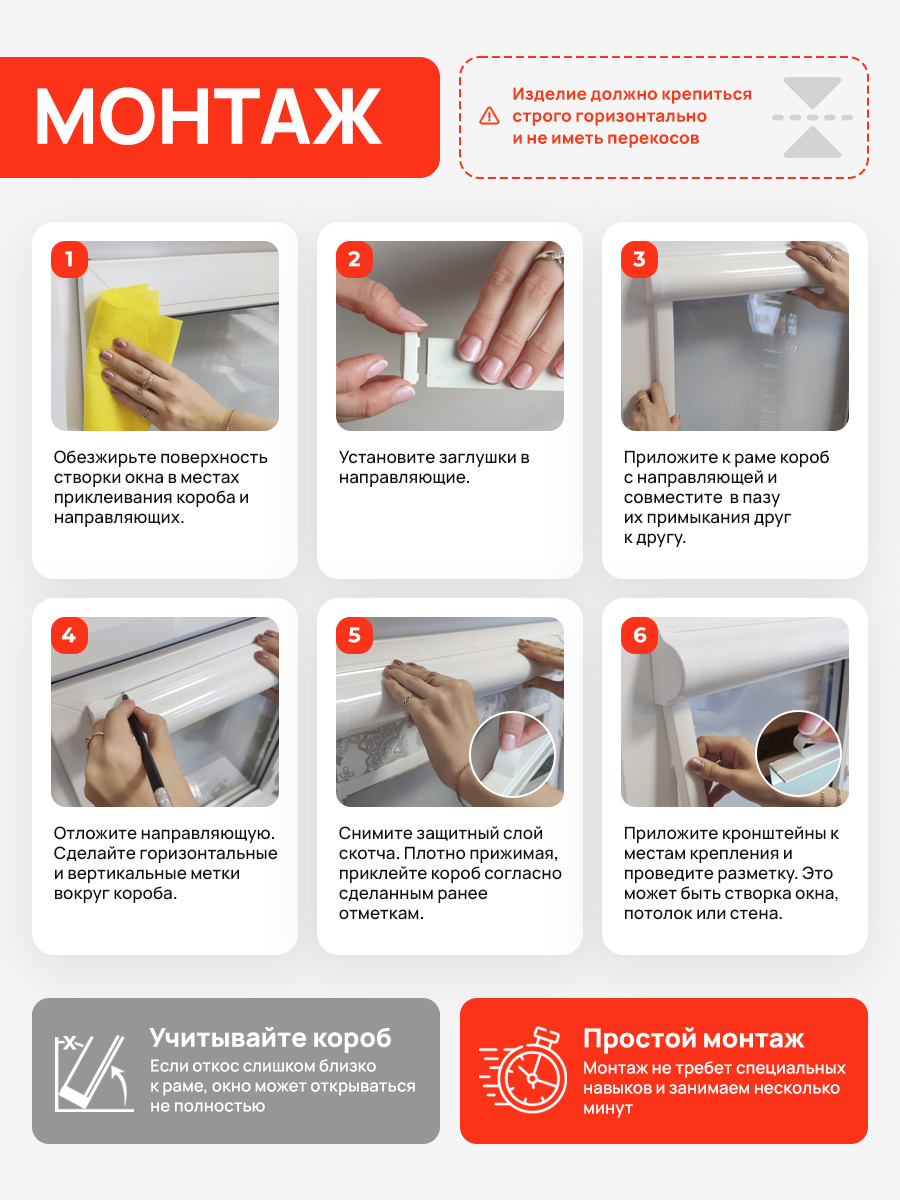 МОНТАЖ

Изделие должно крепиться строго горизонтально и не иметь перекосов

1

Обезжирьте поверхность створки окна в местах приклеивания короба и направляющих.

2

Установите заглушки в направляющие.

3

Приложите к раме короб с направляющей и совместите в пазу их примыкания друг к другу.

4

Отложите направляющую. Сделайте горизонтальные и вертикальные метки вокруг короба.

5

Снимите защитный слой скотча. Плотно прижимая, приклейте короб согласно сделанным ранее отметкам.

6

Приложите кронштейны к местам крепления и проведите разметку. Это может быть створка окна, потолок или стена.

X

Учитывайте короб

Если откос слишком близко к раме, окно может открываться не полностью

Простой монтаж

Монтаж не требет специальных навыков и занимаем несколько минут